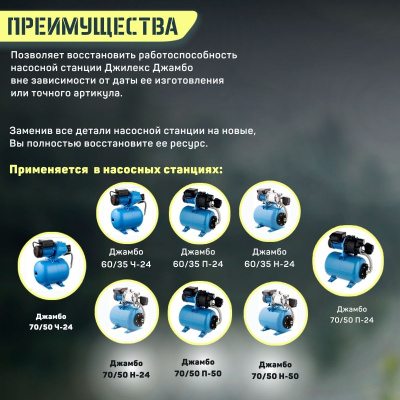 ПРЕИМУЩЕСТВА

Позволяет восстановить работоспособность насосной станции Джилекс Джамбо вне зависимости от даты ее изготовления или точного артикула.

Заменив все детали насосной станции на новые, Вы полностью восстановите ее ресурс.

Применяется в насосных станциях:

Джамбо 60/35 Ч-24

Джамбо 60/35 П-24

Джамбо 60/35 Н-24

Джамбо 70/50 Ч-24

Джамбо 70/50 П-24

Джамбо 70/50 Н-24

Джамбо 70/50 П-50

Джамбо 70/50 Н-50